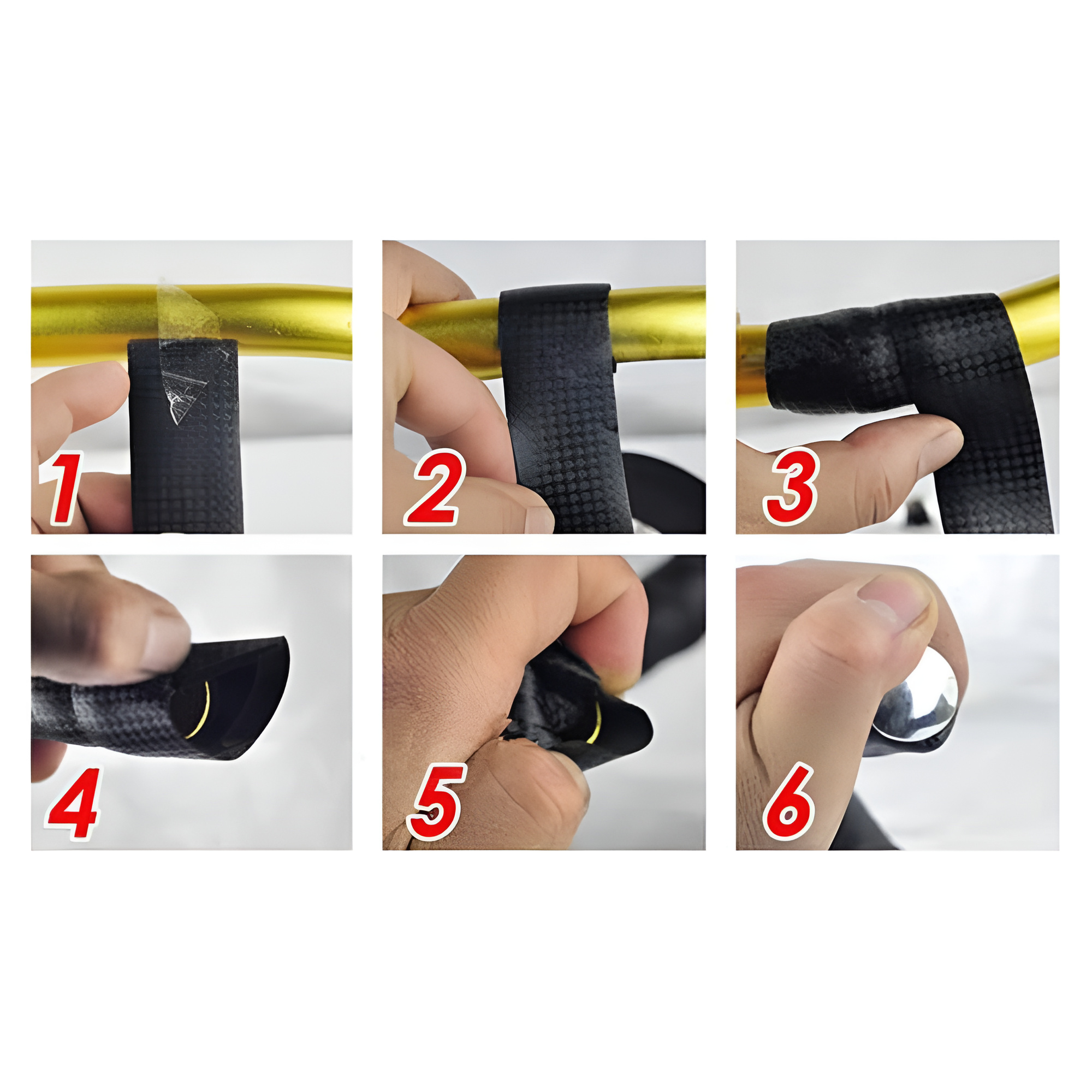 1

2

3

4

5

6