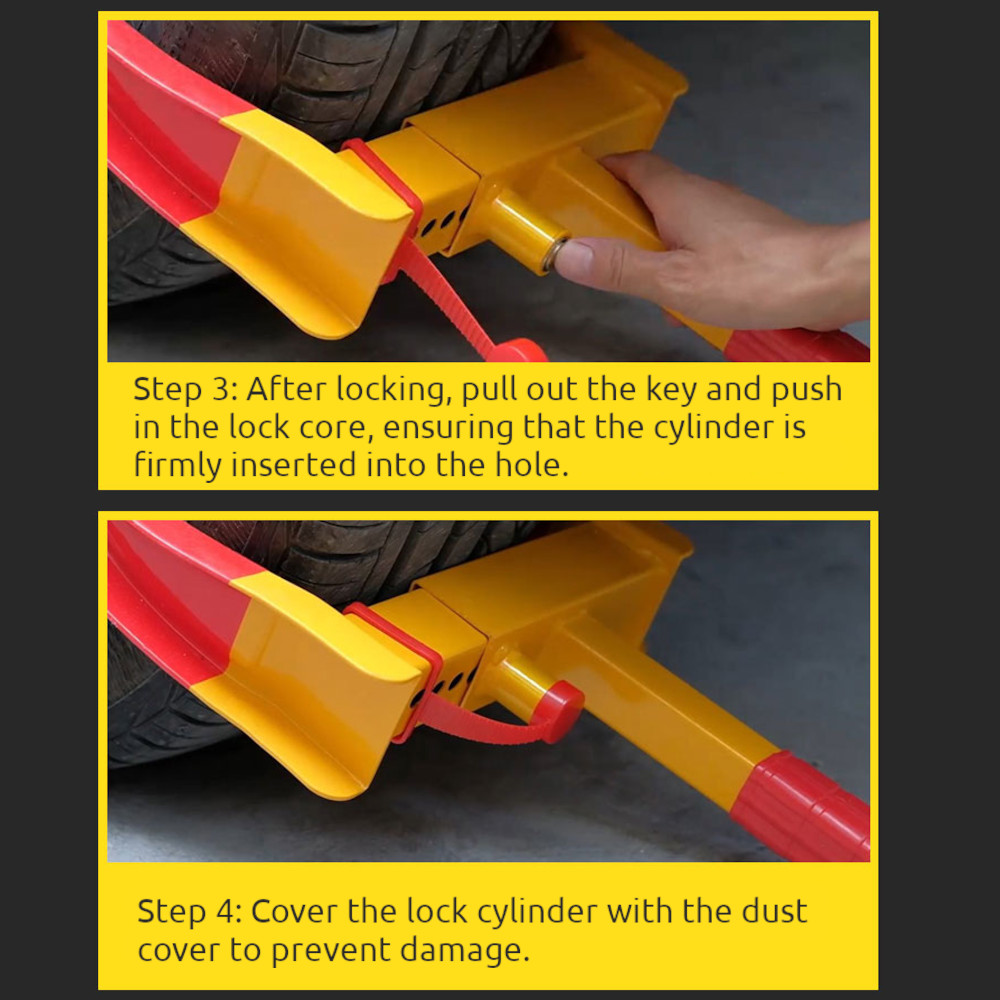 Step 3: After locking, pull out the key and push in the lock core, ensuring that the cylinder is firmly inserted into the hole.

Step 4: Cover the lock cylinder with the dust cover to prevent damage.