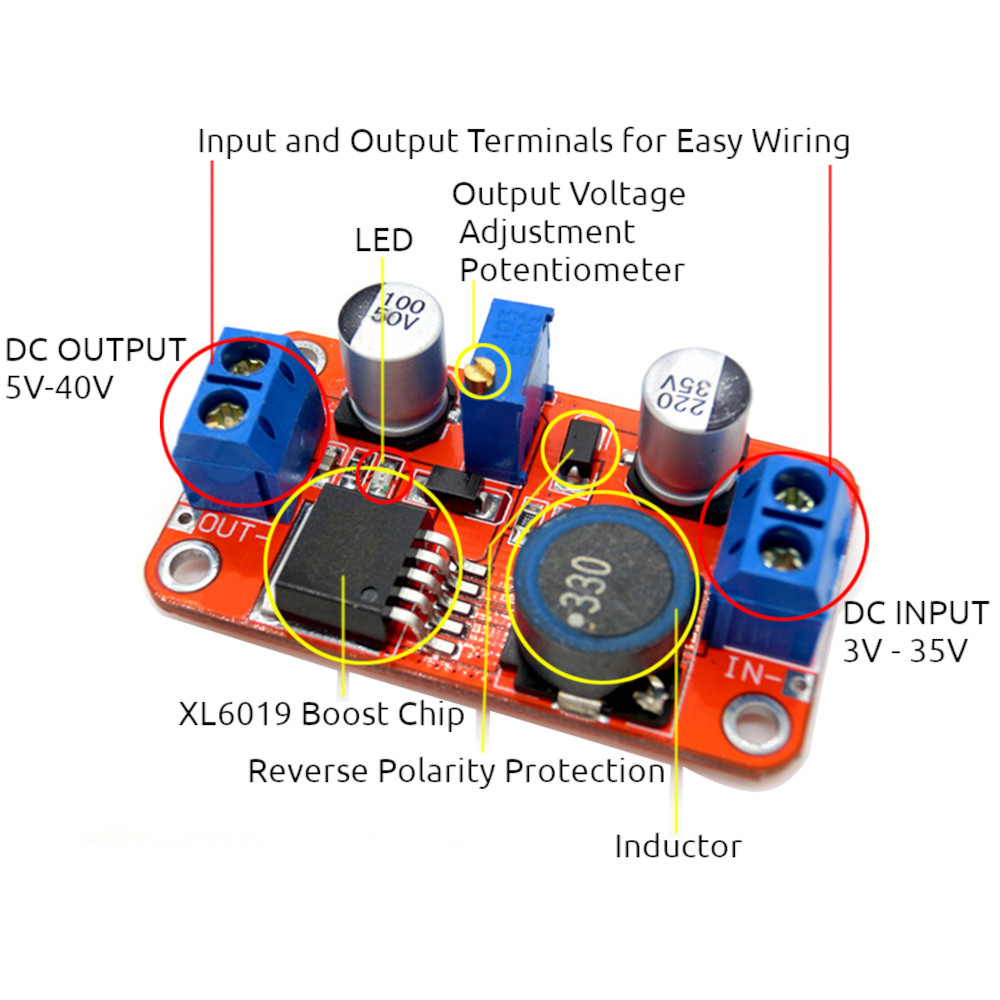 Input and Output Terminals for Easy Wiring

Output Voltage
Adjustment
Potentiometer

LED

DC OUTPUT
5V-40V

100
50V

220
35V

OUT-

330

IN-

DC INPUT
3V - 35V

XL6019 Boost Chip

Reverse Polarity Protection

Inductor