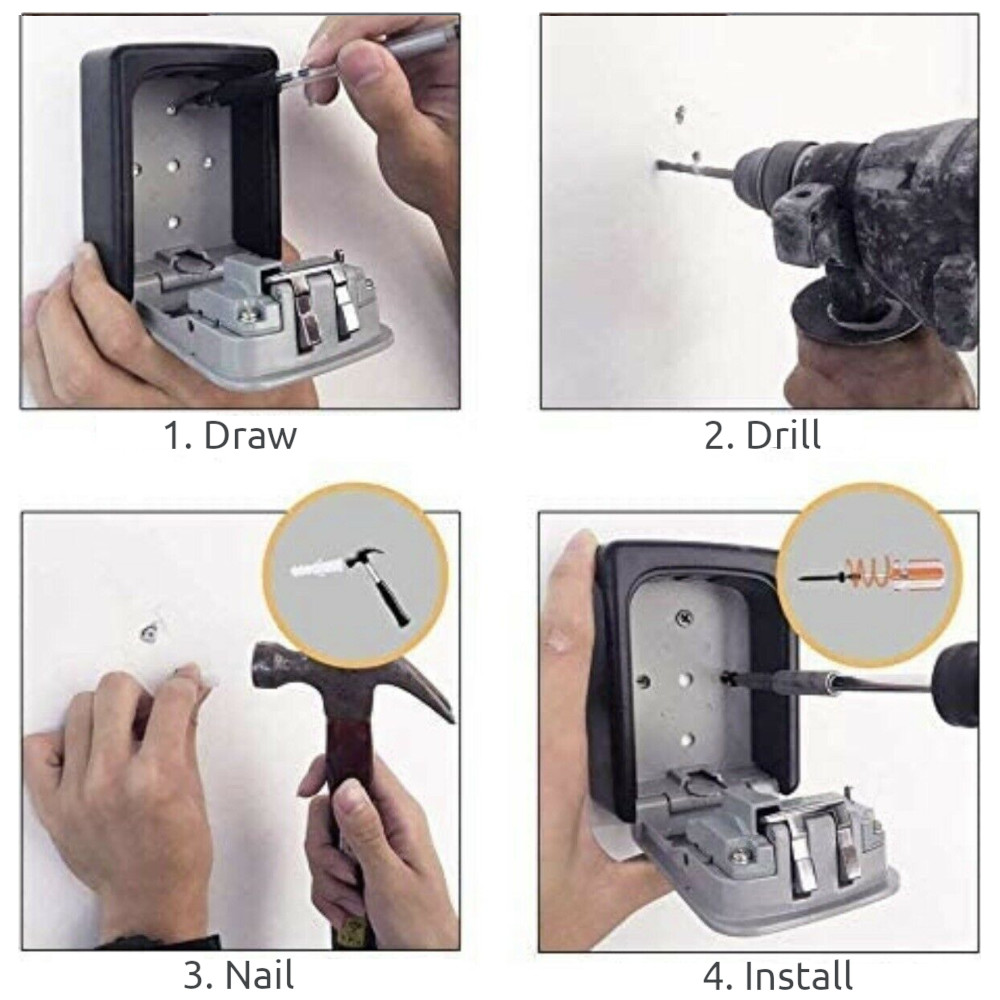 1. Draw

2. Drill

3. Nail

4. Install