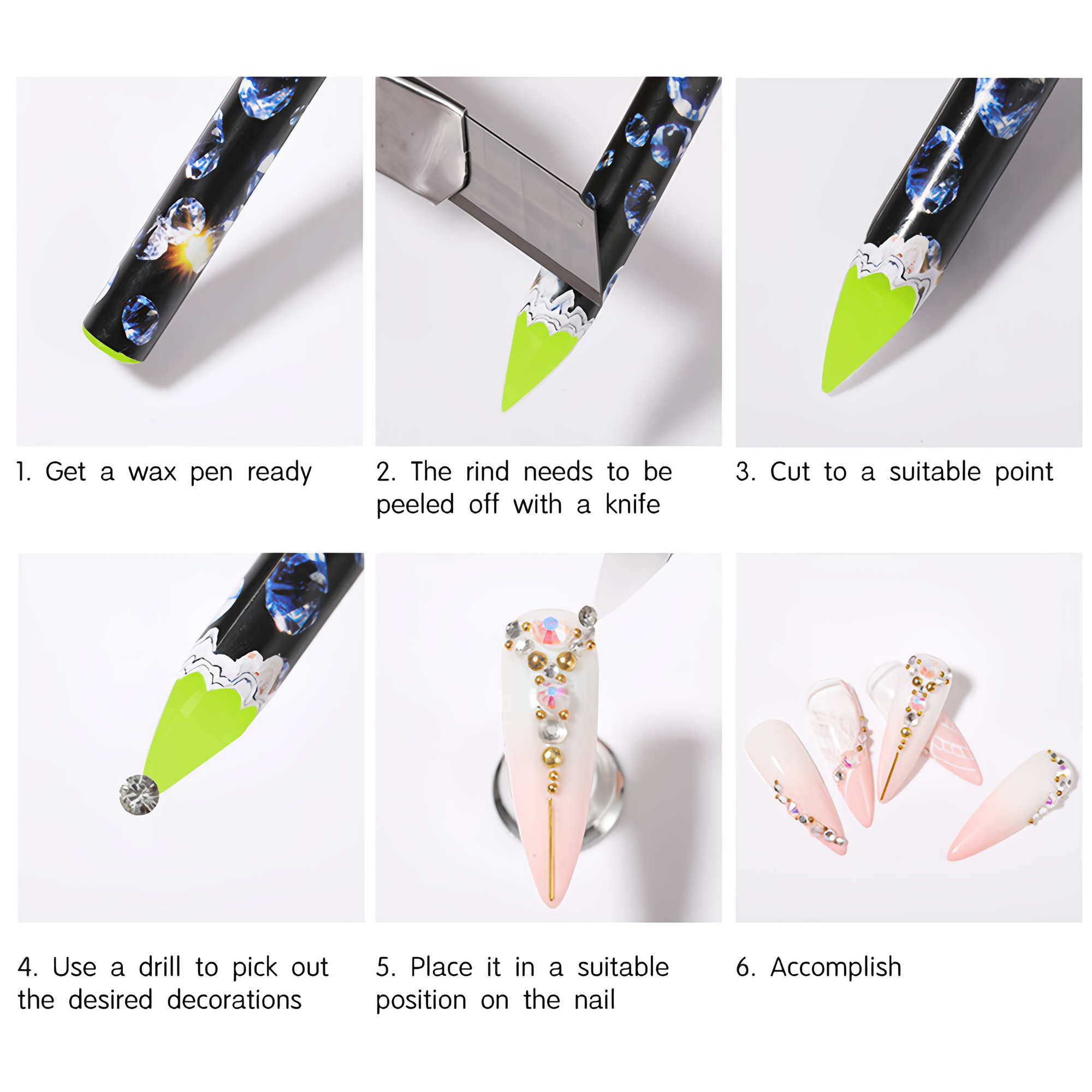 1. Get a wax pen ready

2. The rind needs to be peeled off with a knife

3. Cut to a suitable point

4. Use a drill to pick out the desired decorations

5. Place it in a suitable position on the nail

6. Accomplish